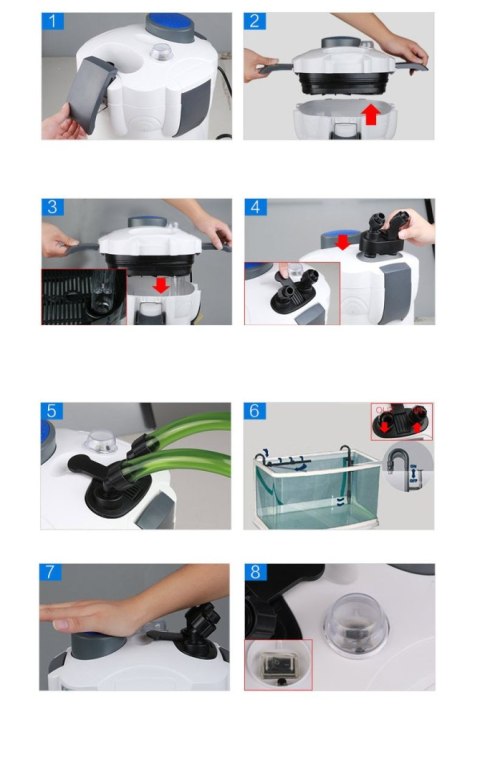 1

2

3

4

5

6

7

8